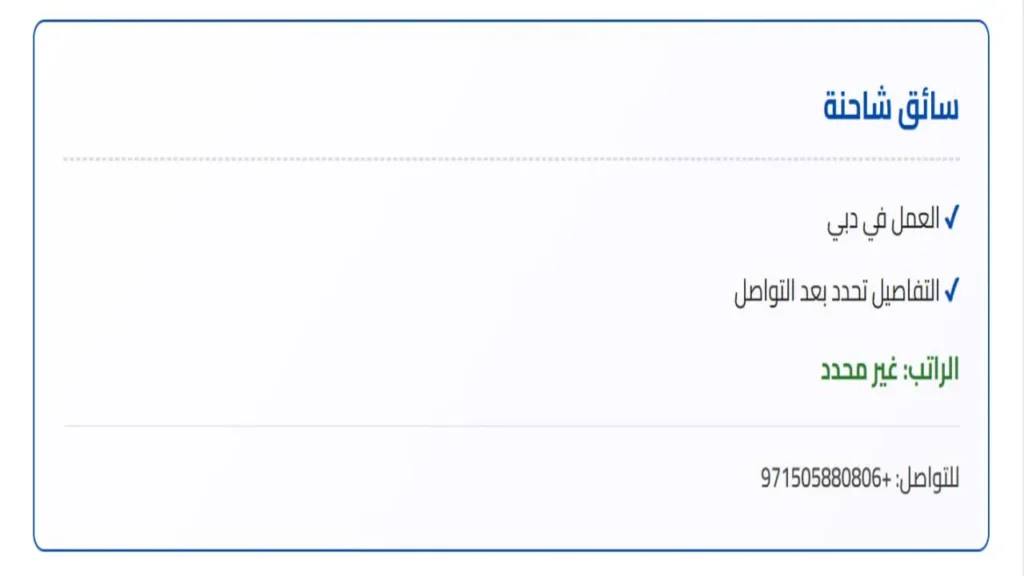 سائق شاحنة

✓ العمل في دبي

✓ التفاصيل تحدد بعد التواصل

الراتب: غير محدد

للتواصل: +971505880806